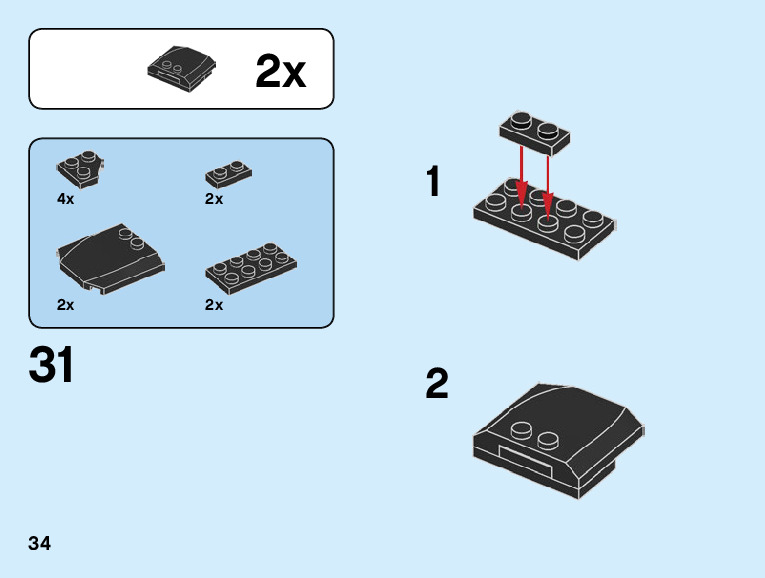 2x

4x
2x
2x
2x

31

1

2

34