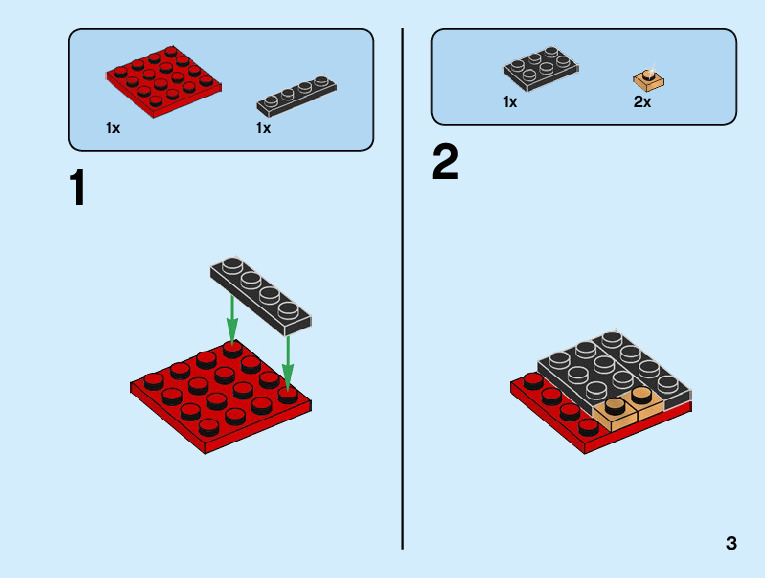 1x
1x

1

1x
2x

2

3