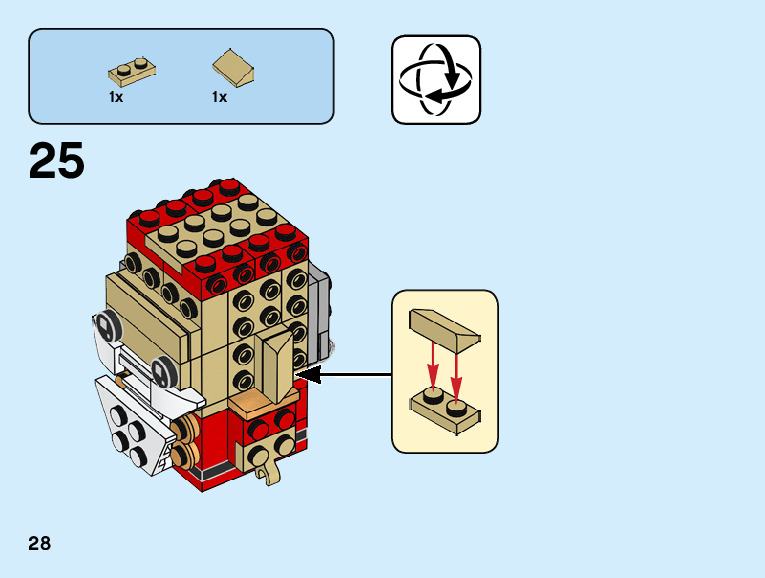 1x

1x

25

28