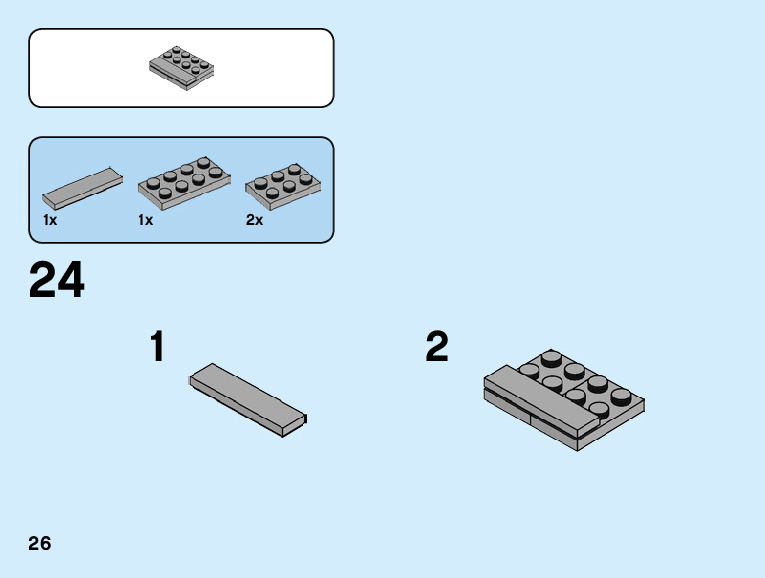 1x
1x
2x

24

1

2

26