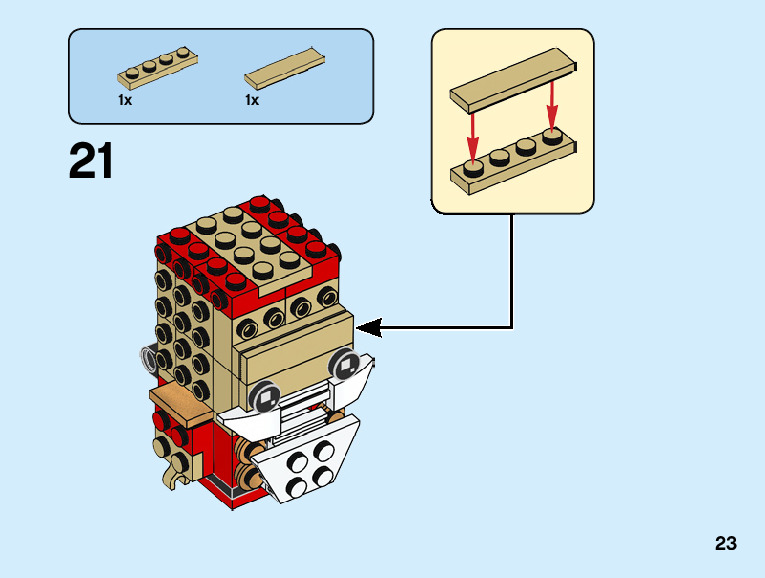 1x
1x

21

23