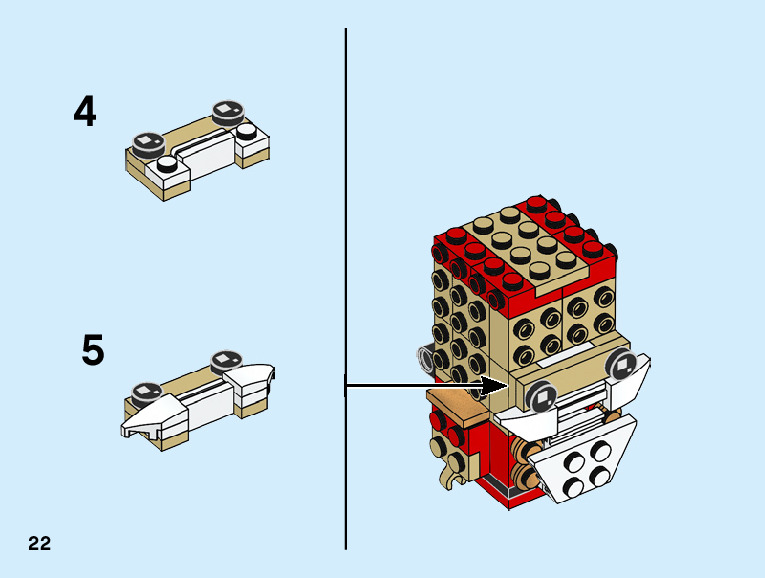 4

5

22