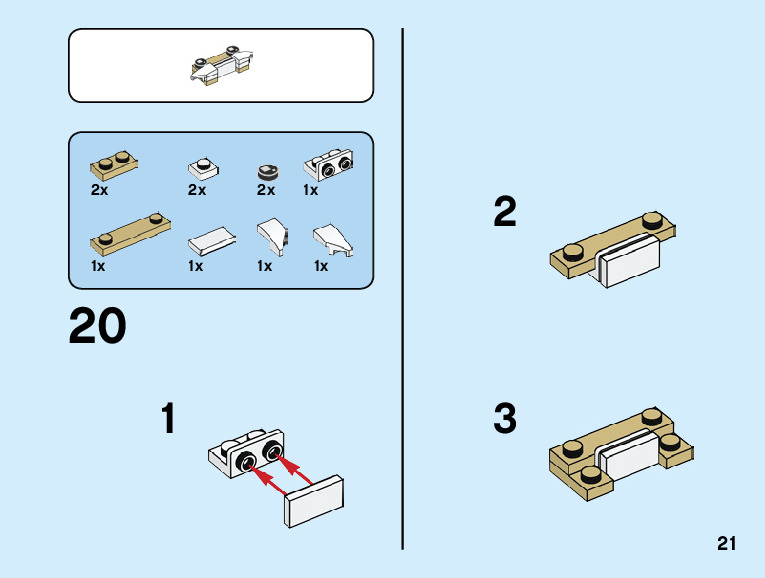 2x
2x
2x
1x
1x
1x
1x
1x

20

1

2

3

21