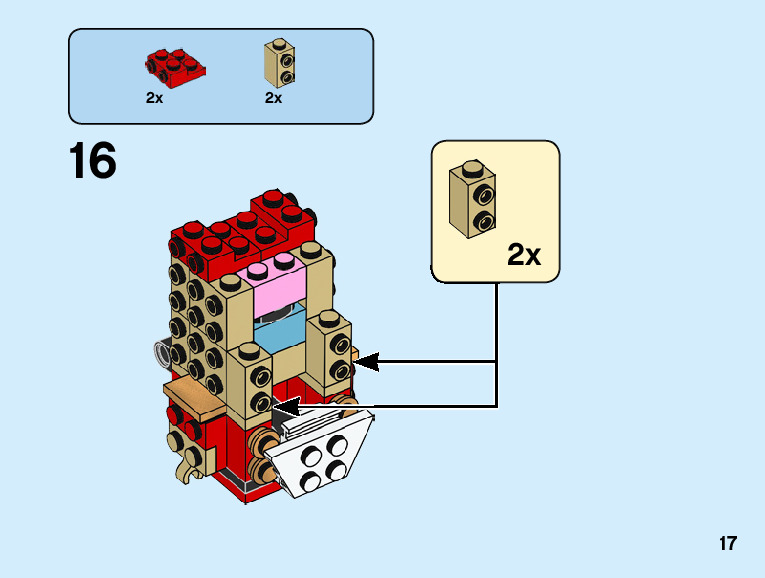 2x 2x

16

2x

17