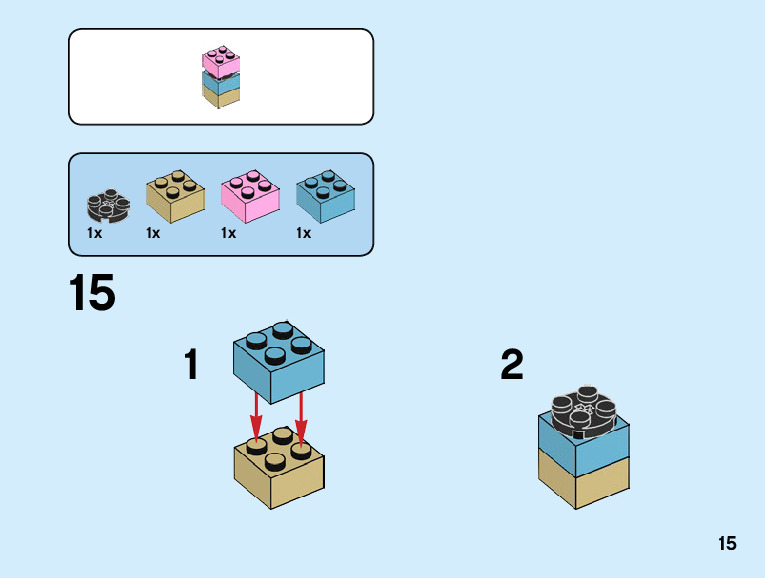 1x 1x 1x 1x

15

1

2

15