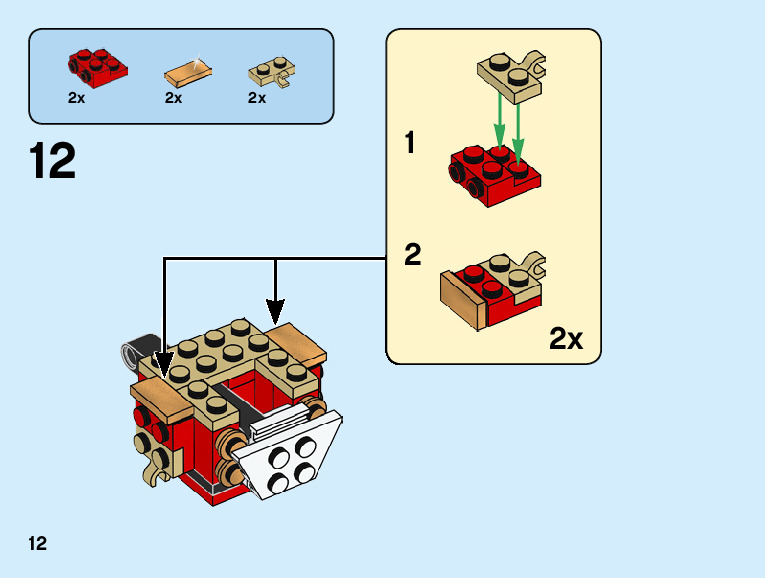 2x 2x 2x

12

1

2

2x

12