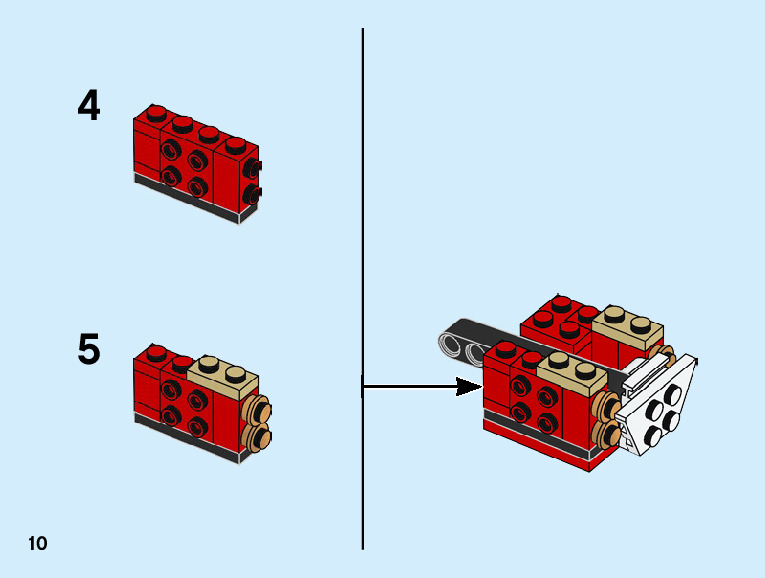 4

5

10