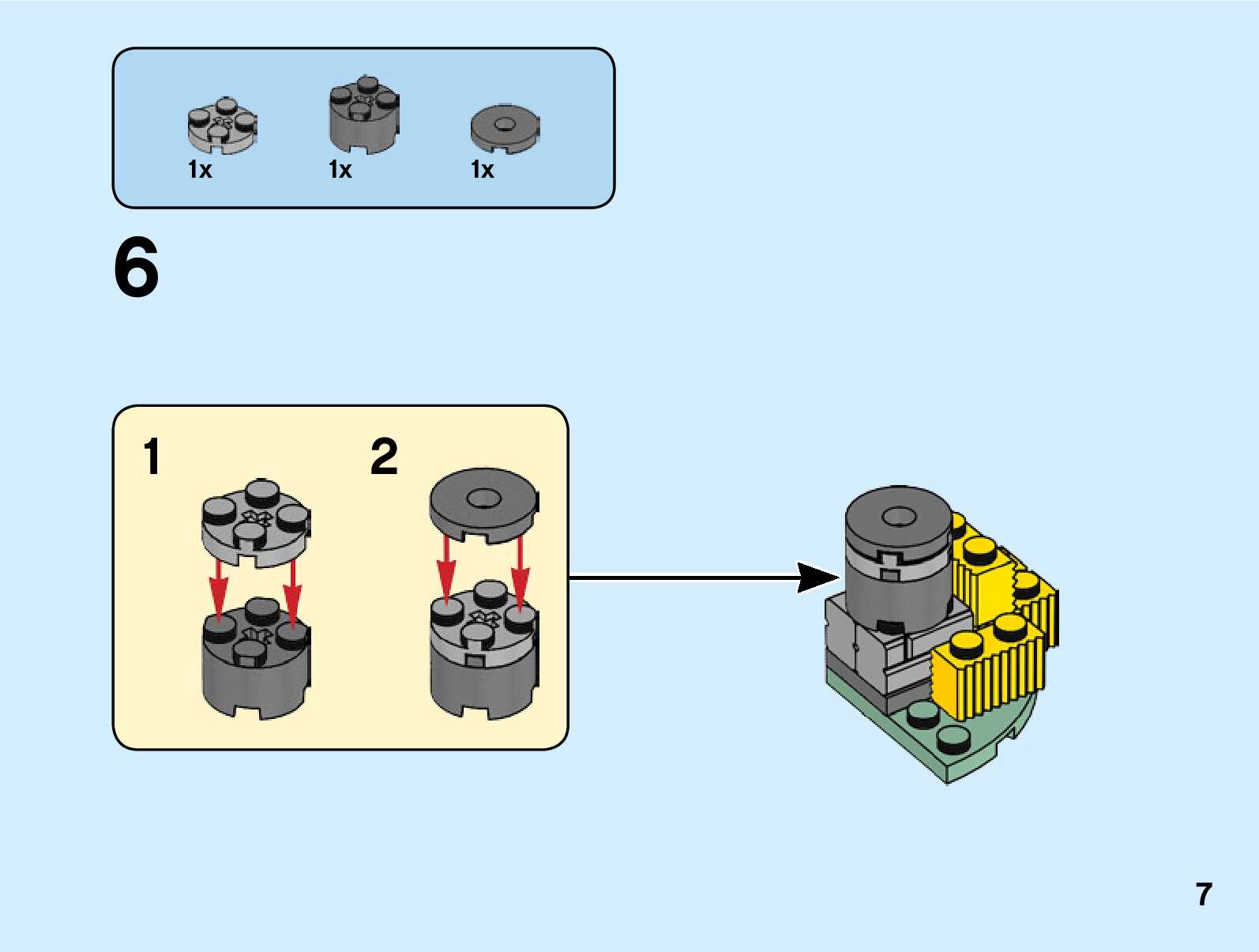 1x
1x
1x

6

1
2

7