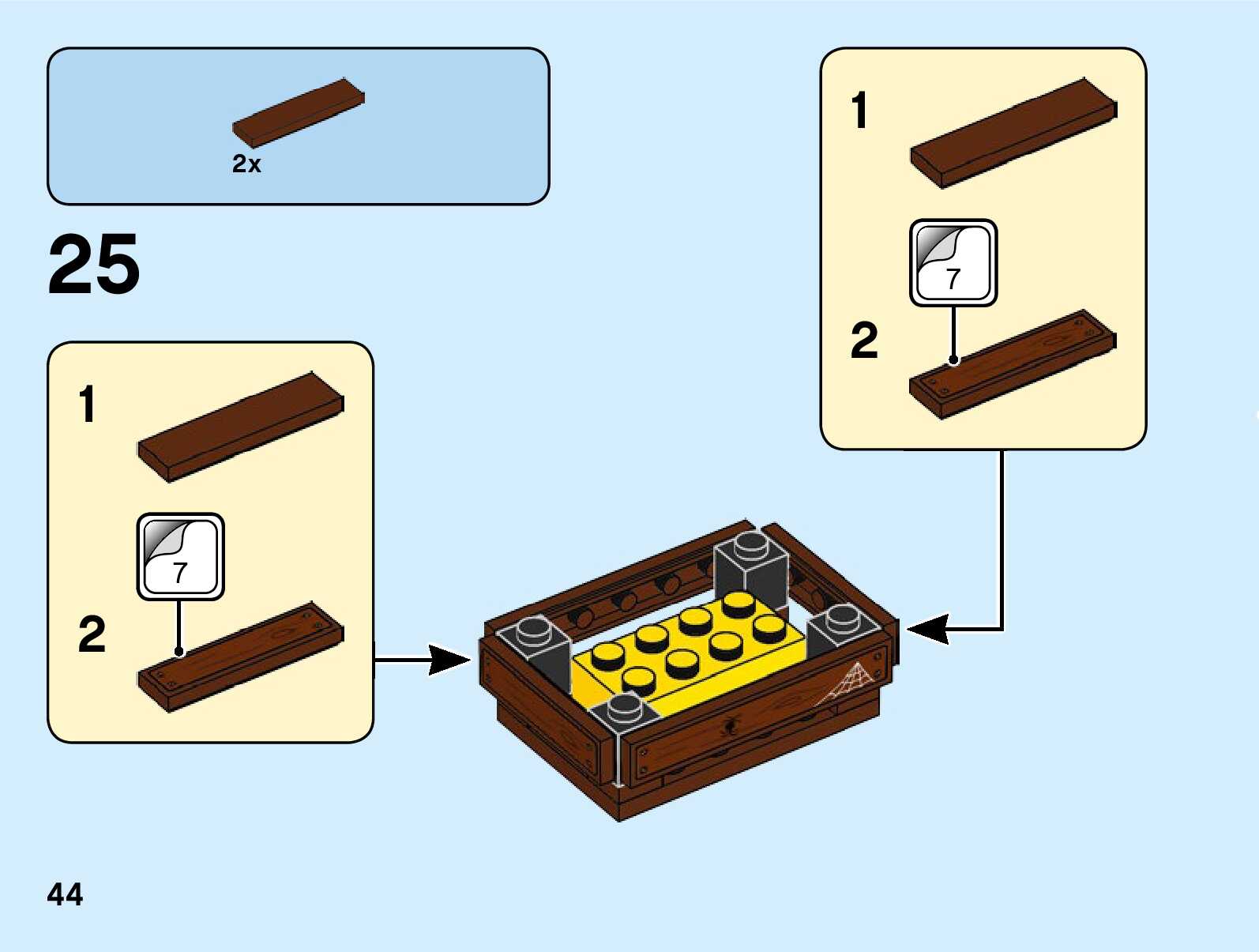 2x

25

1

7

2

1

7

2

44