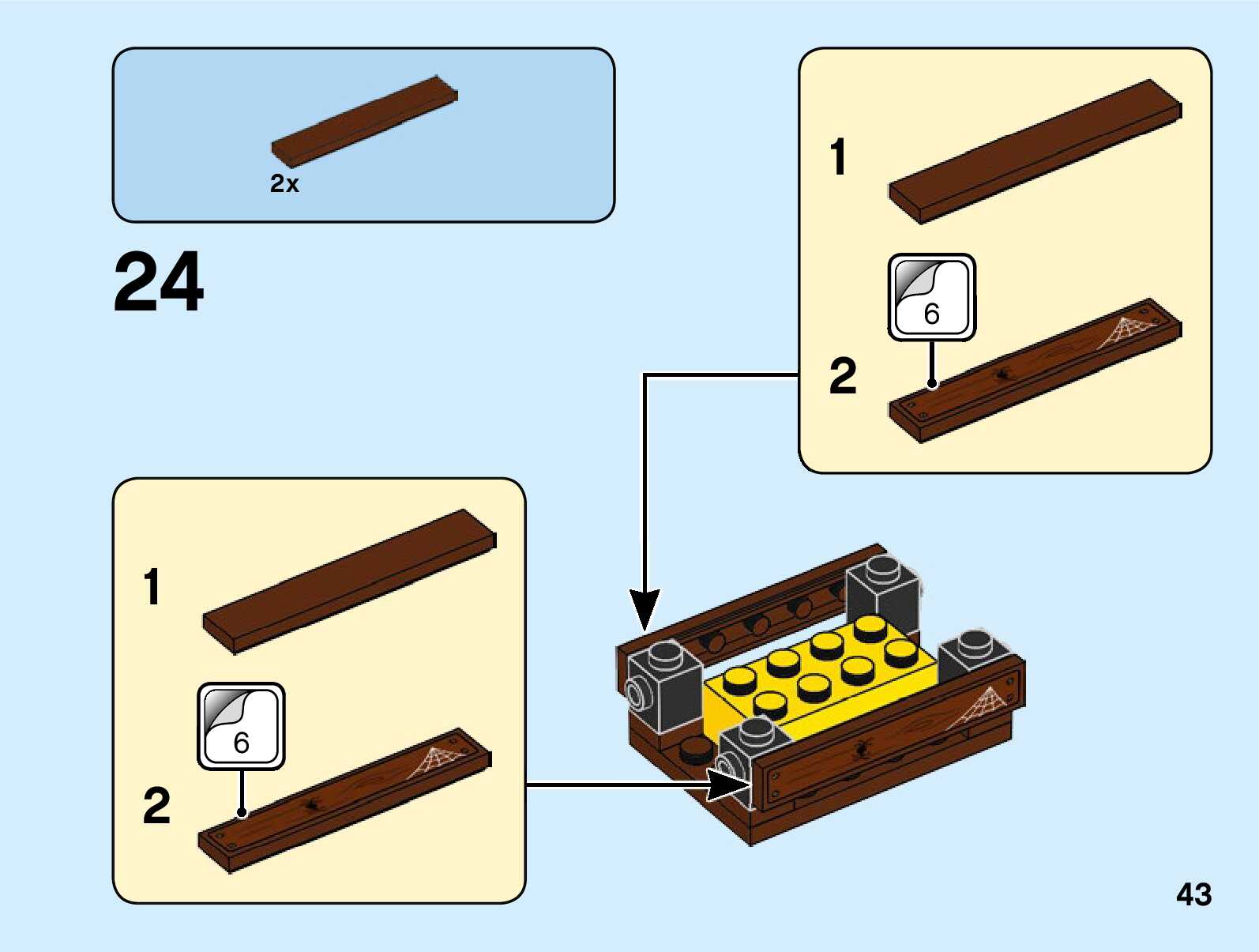 2x

24

1

6

2

1

6

2

43