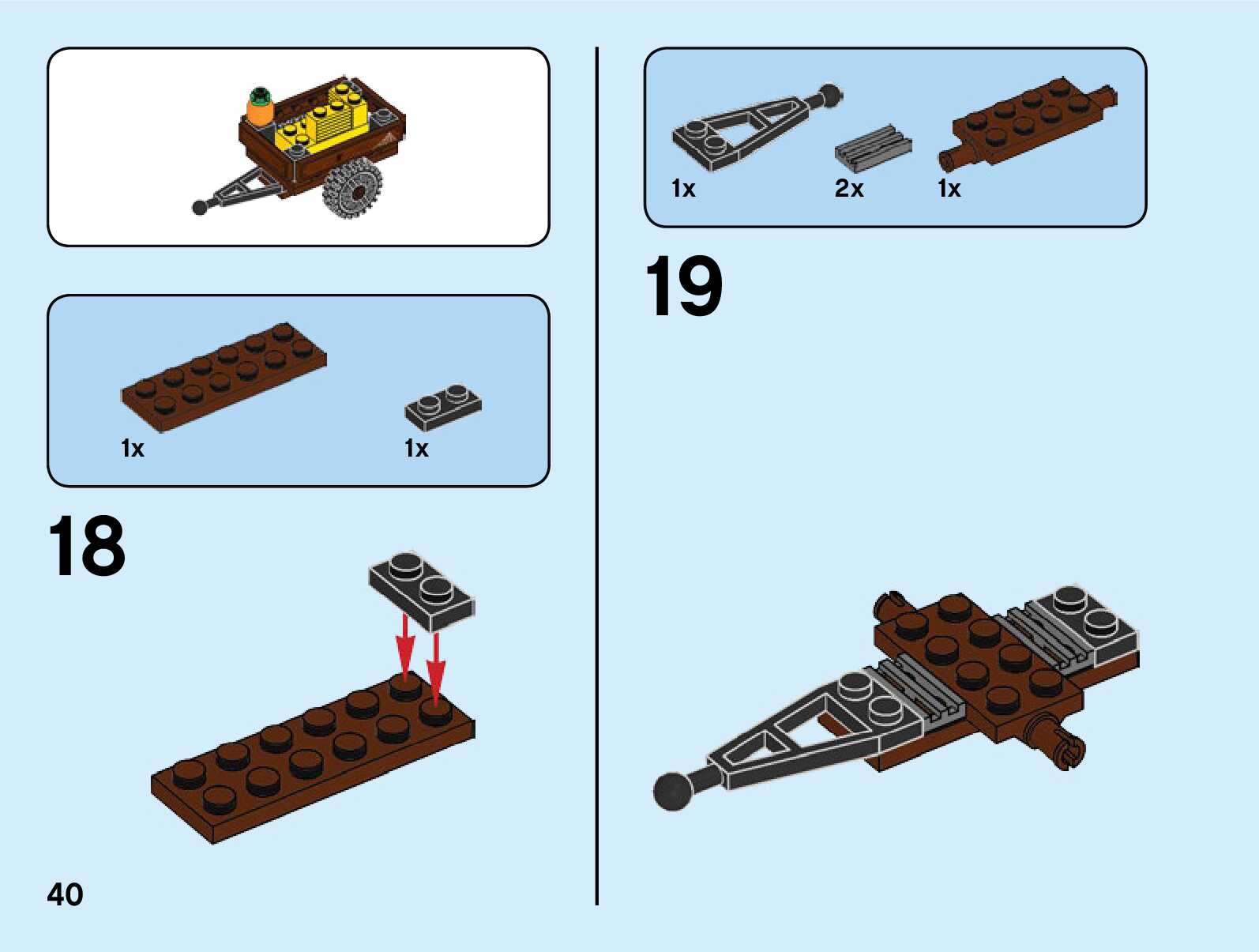 1x

1x

18

40

1x

2x

1x

19