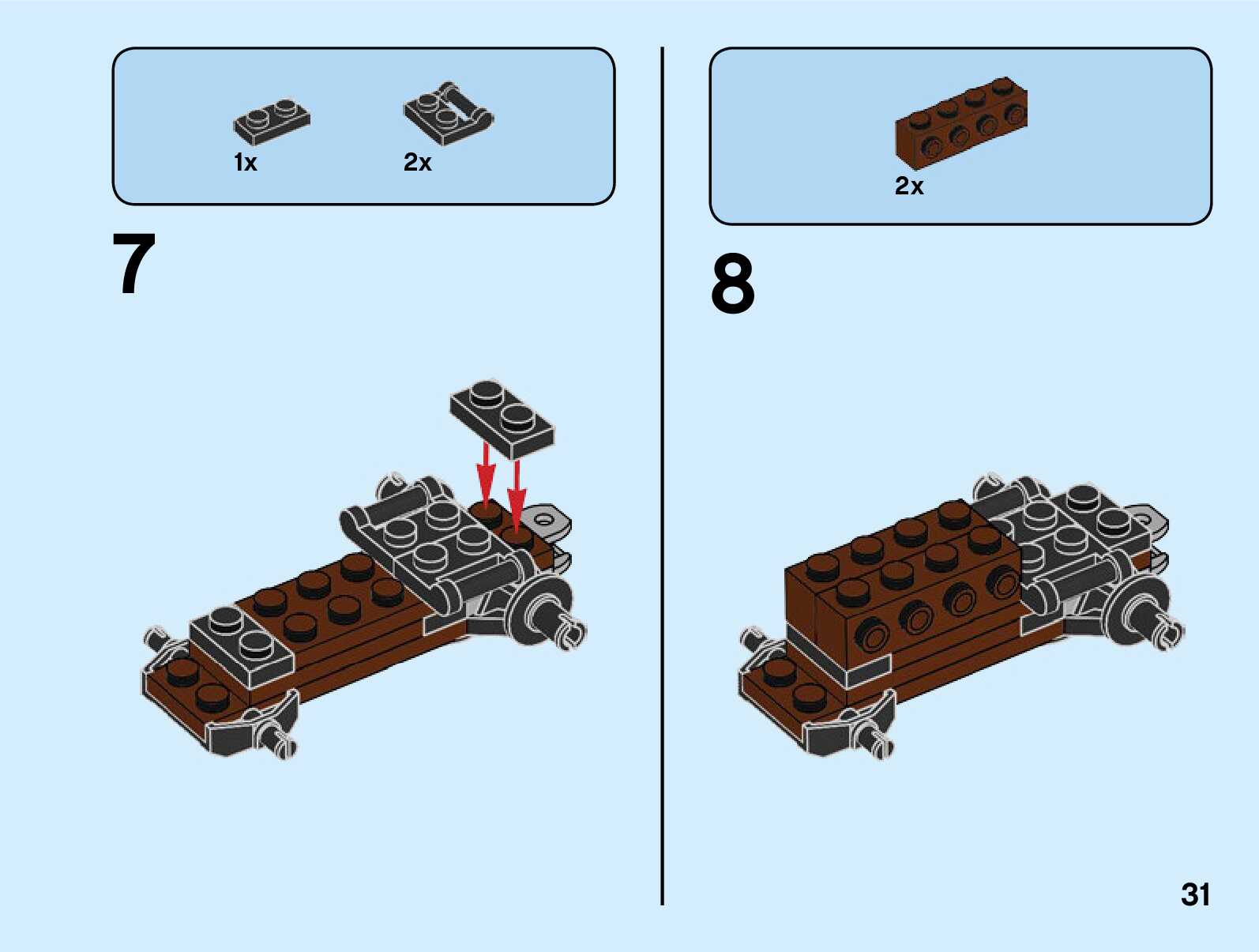 1x

2x

7

2x

8

31