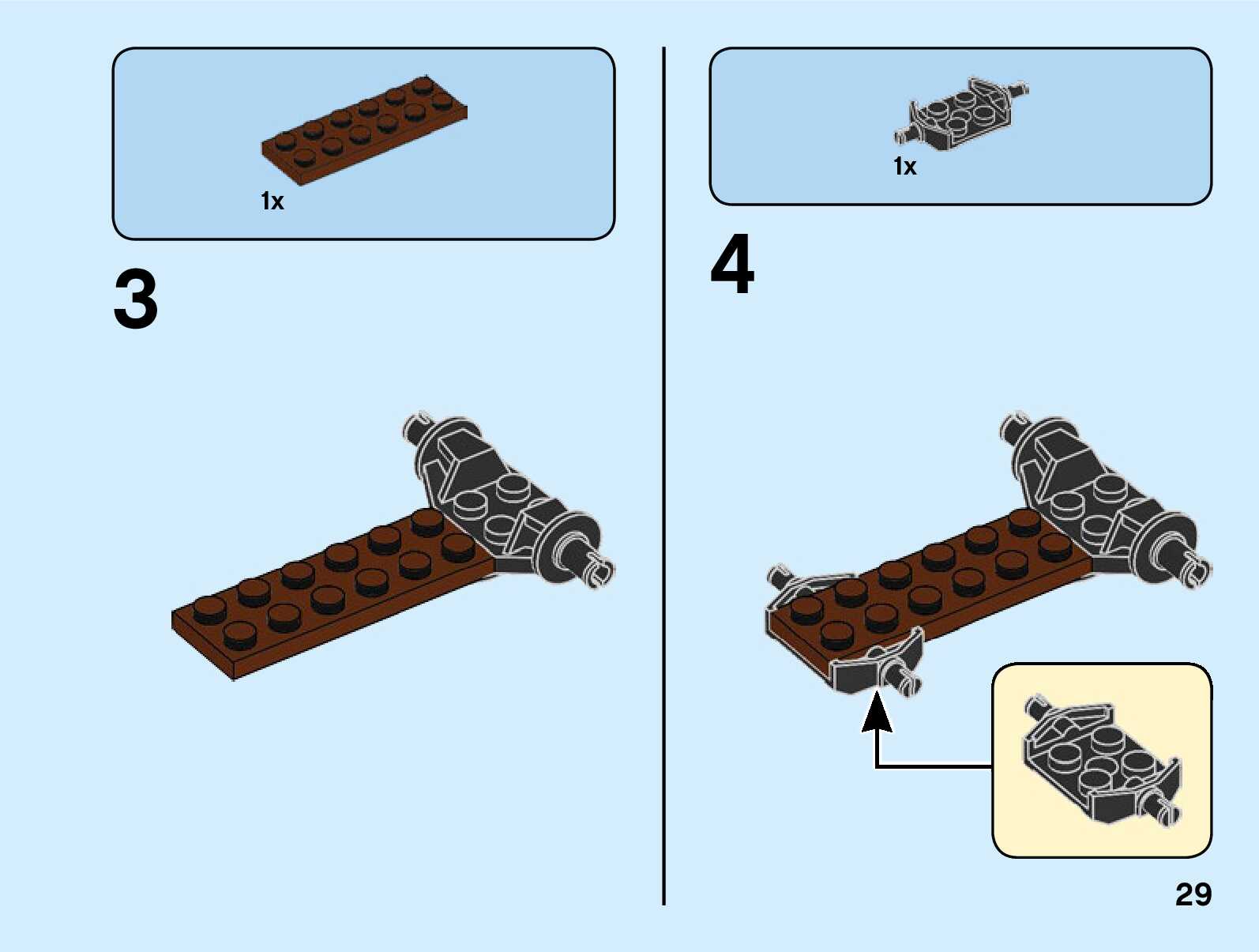 1x

3

1x

4

29