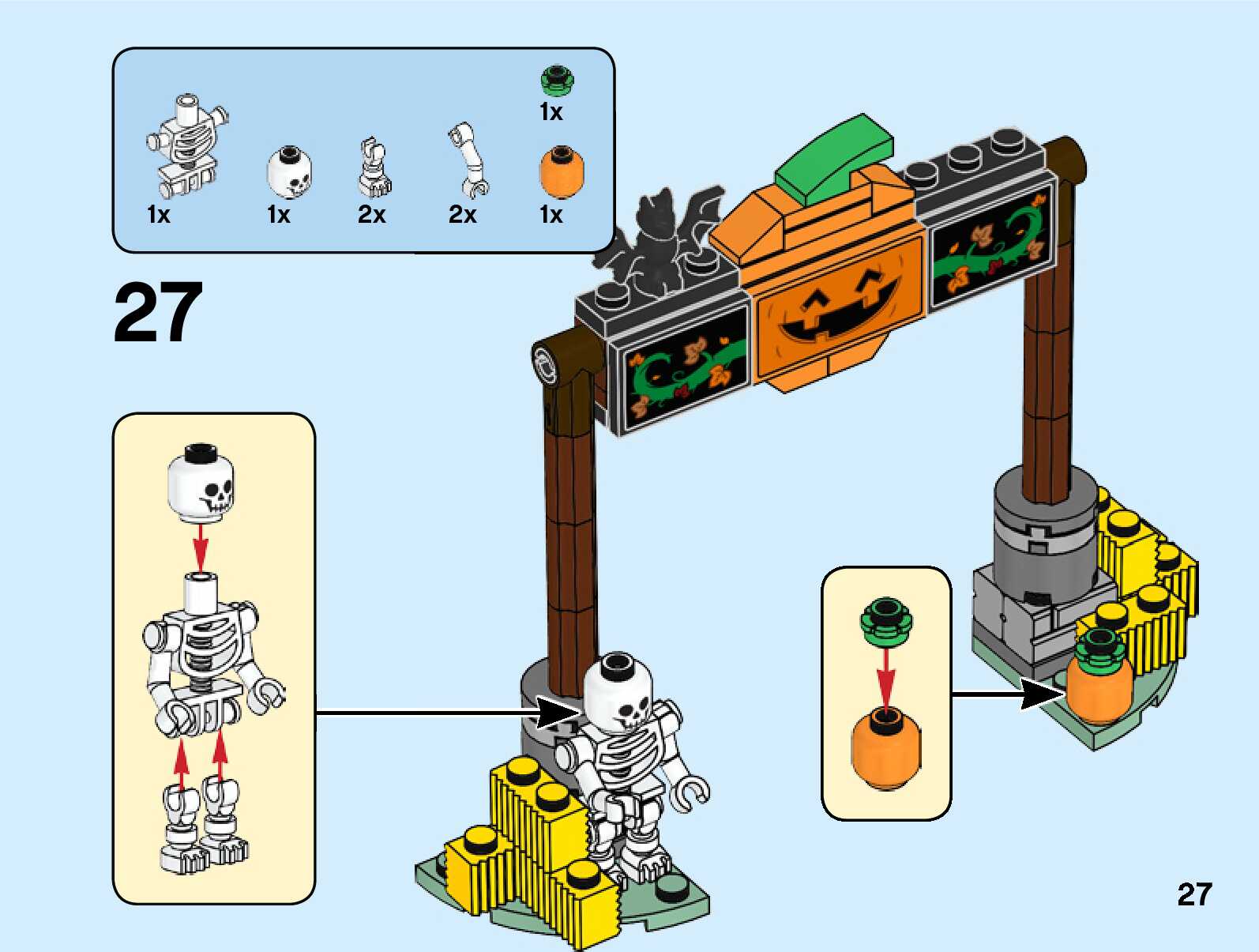 1x
1x
1x
2x
2x
1x

27

27