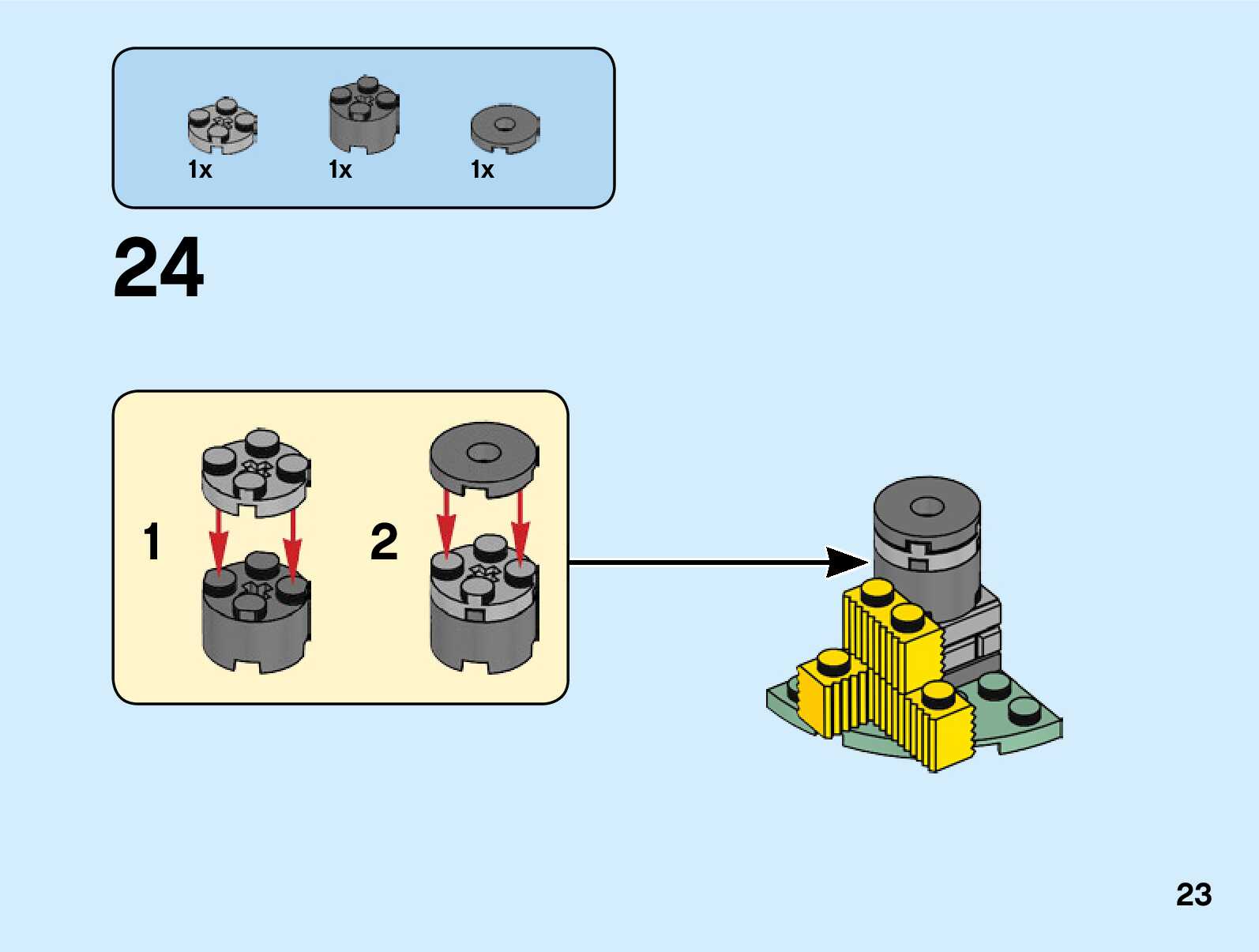 1x
1x
1x

24

1

2

23