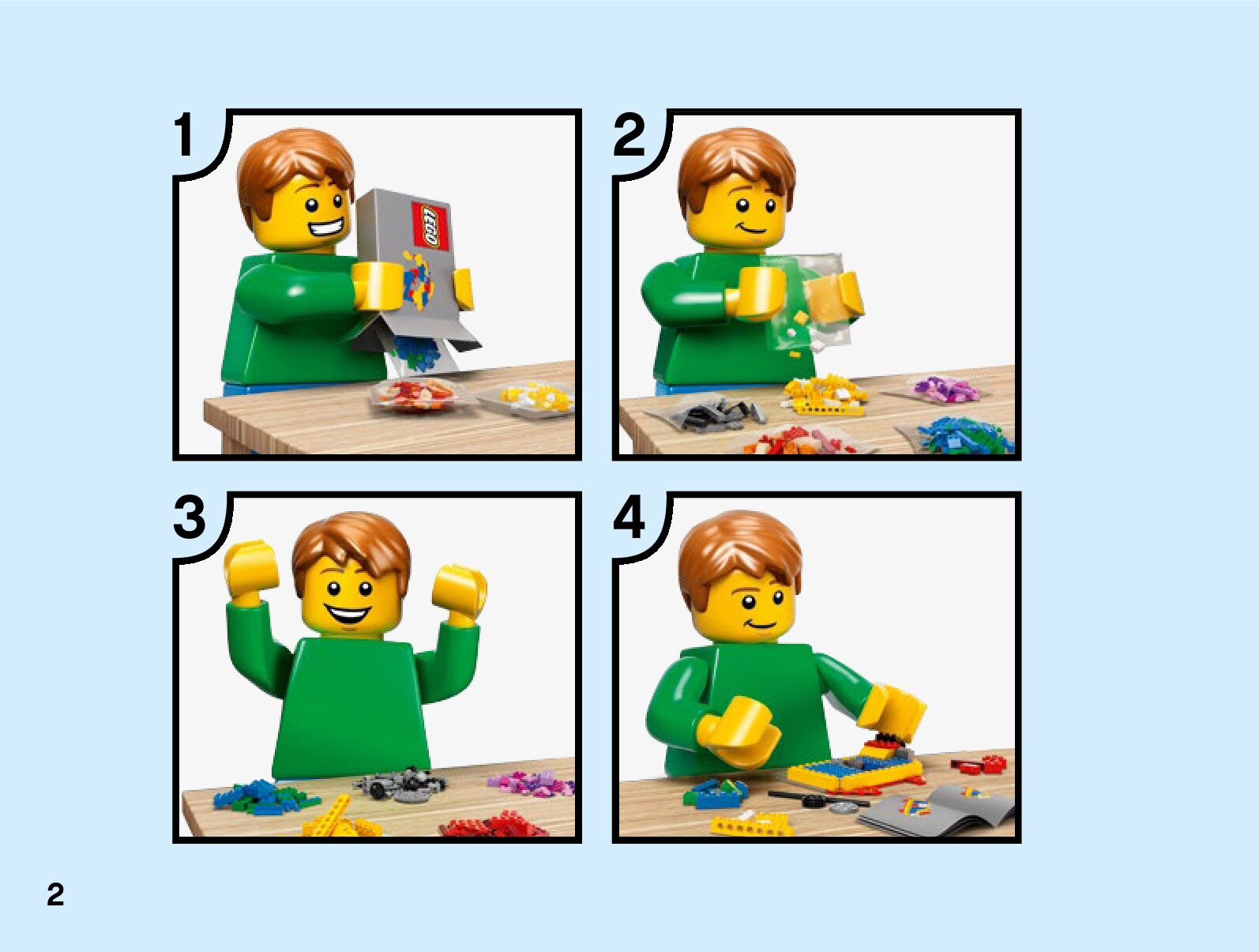 1

LEGO

2

3

4

2