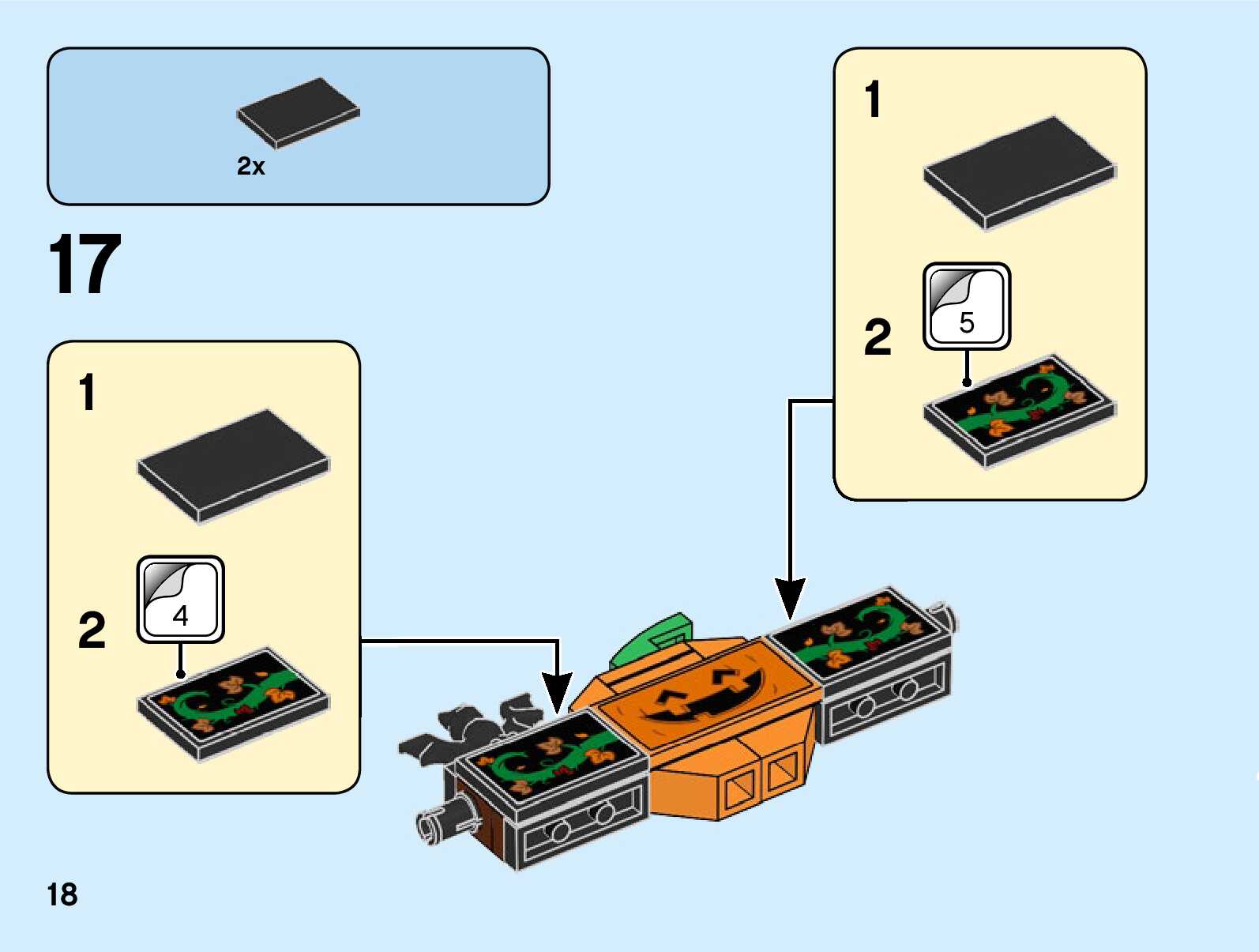 2x

17

1

2

4

1

2

5

18