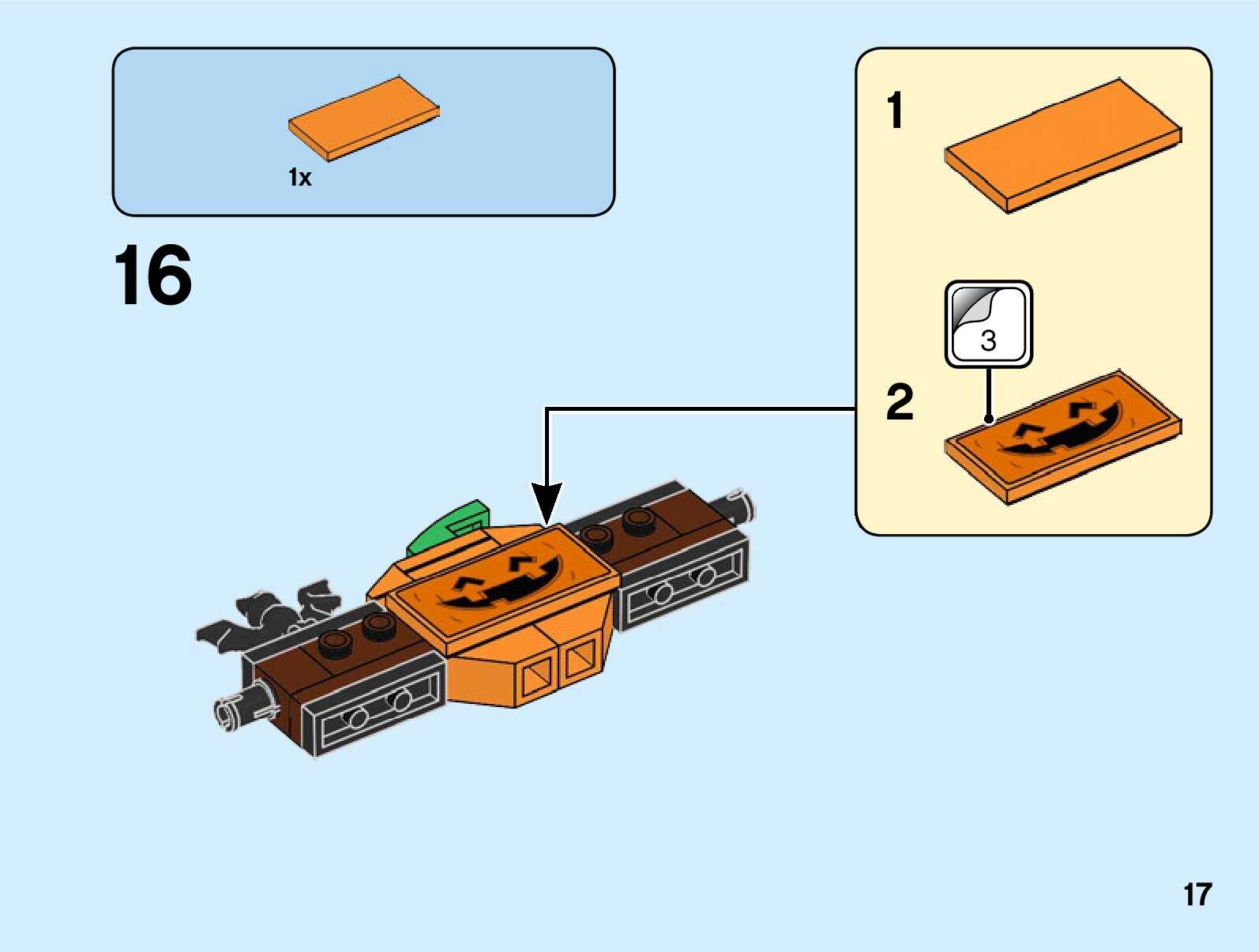 1x

16

1

3

2

17