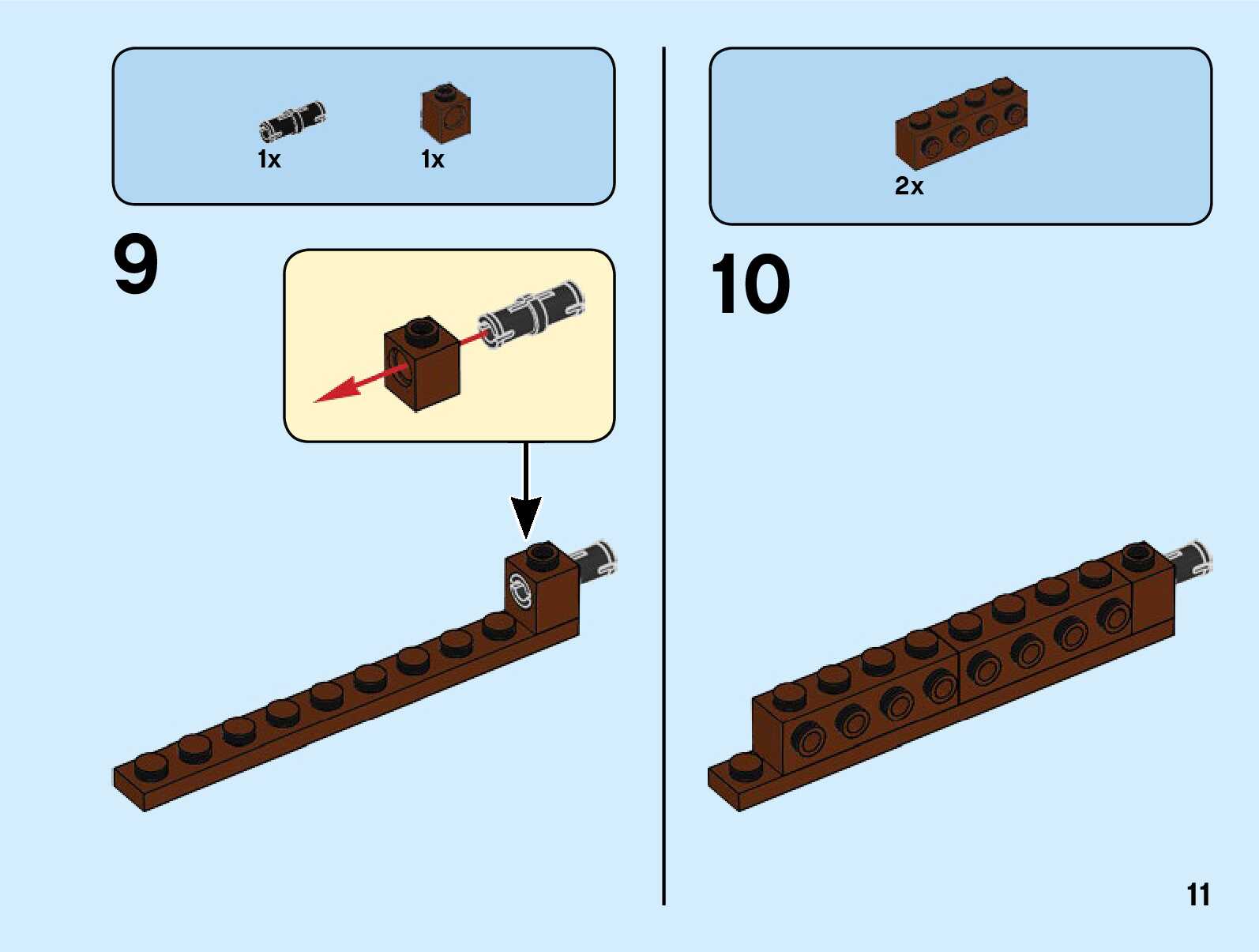 1x 1x

9

2x

10

11