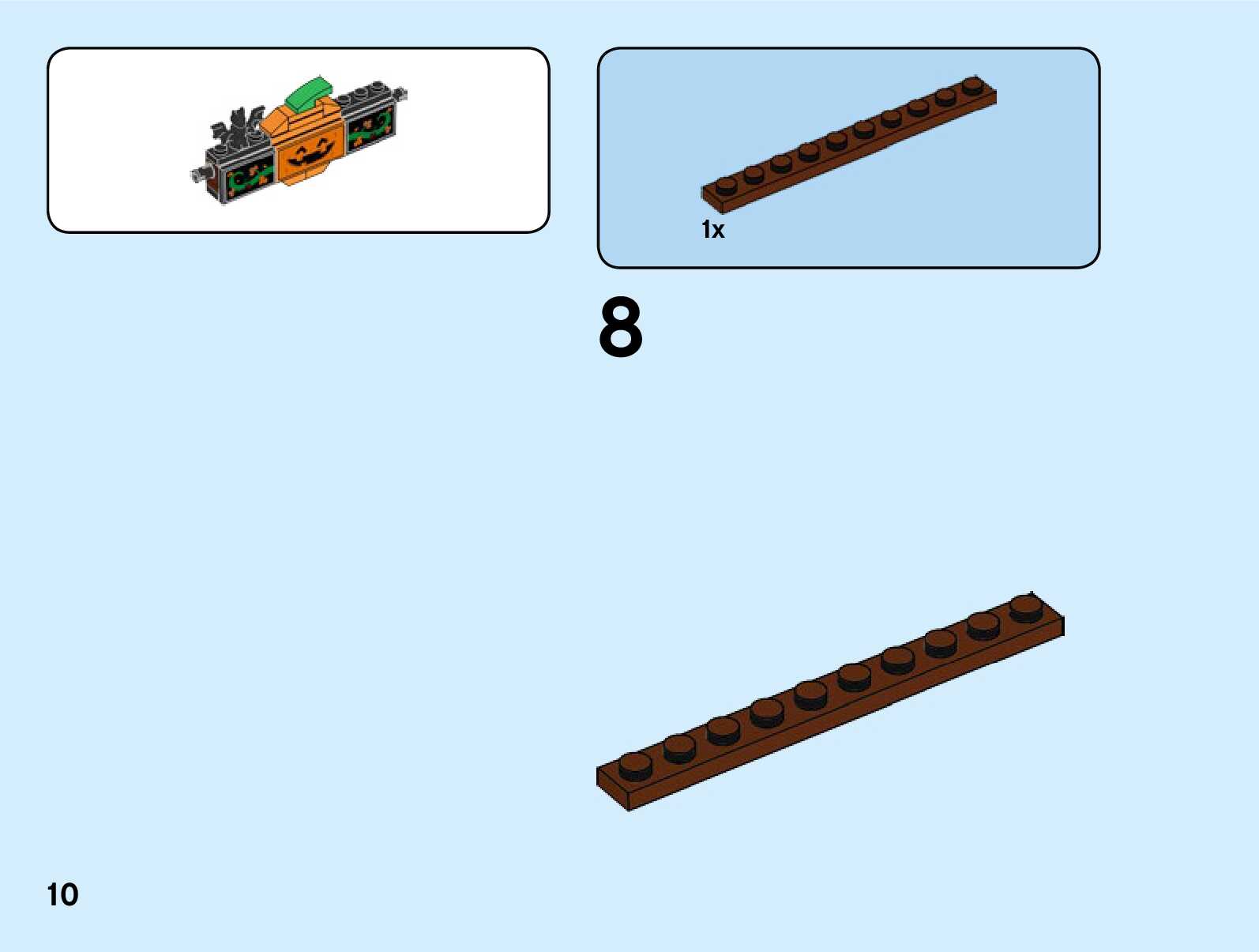 1x

8

10