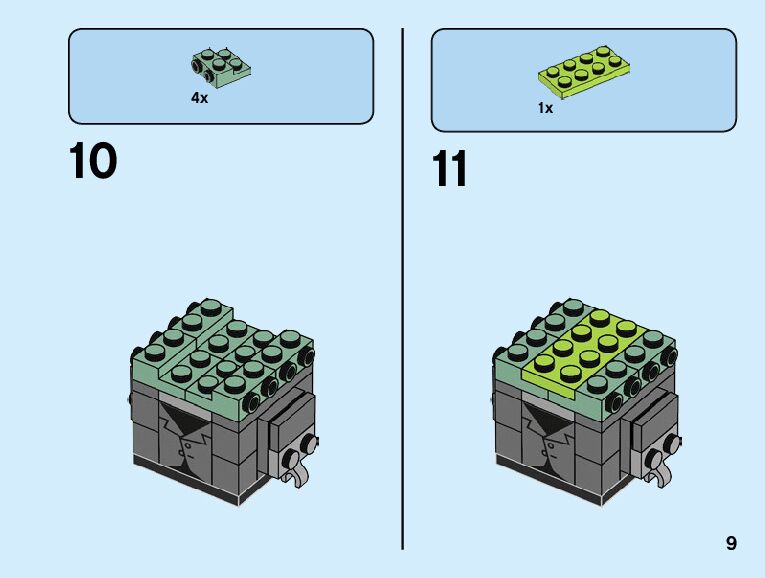 4x

10

1x

11

9