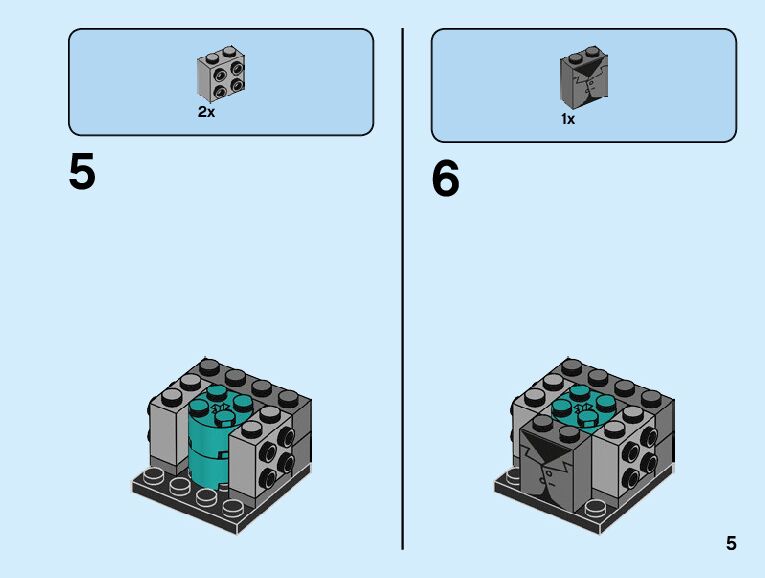 2x

5

1x

6

5