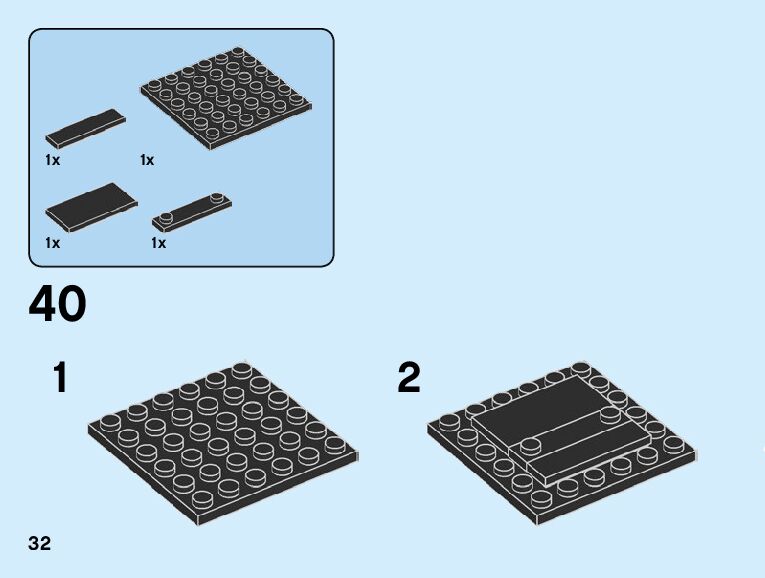 1x

1x

1x

1x

40

1

2

32