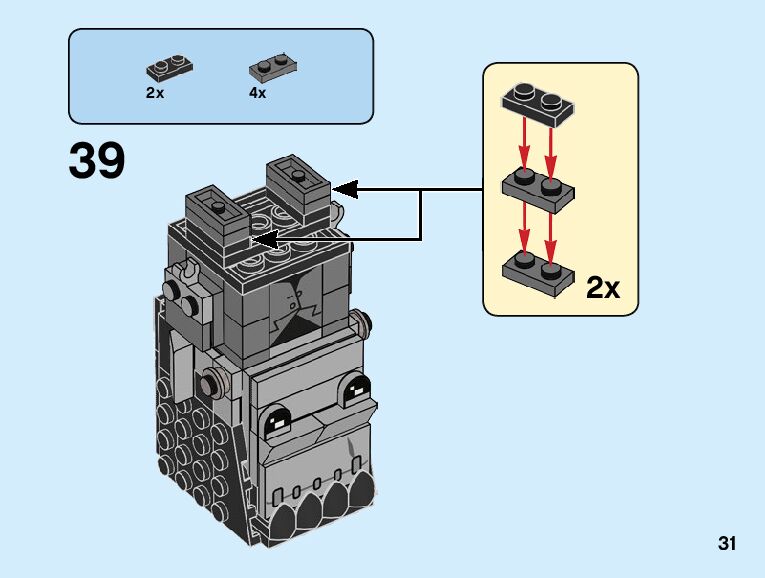 2x

4x

39

2x

31