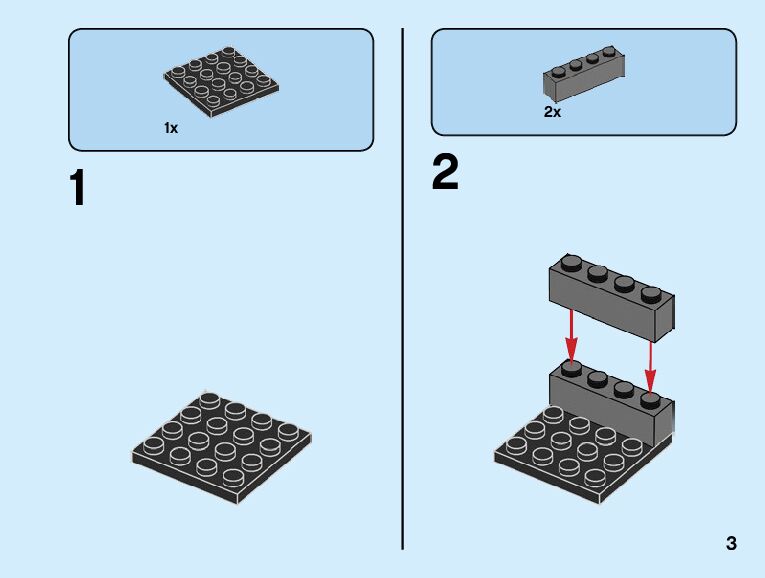 1x

1

2x

2

3