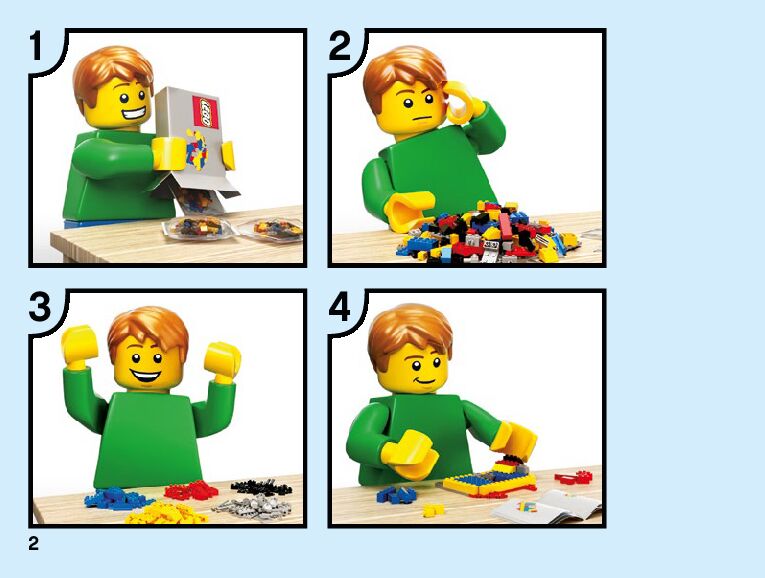 1

LEGO

2

3

4

2