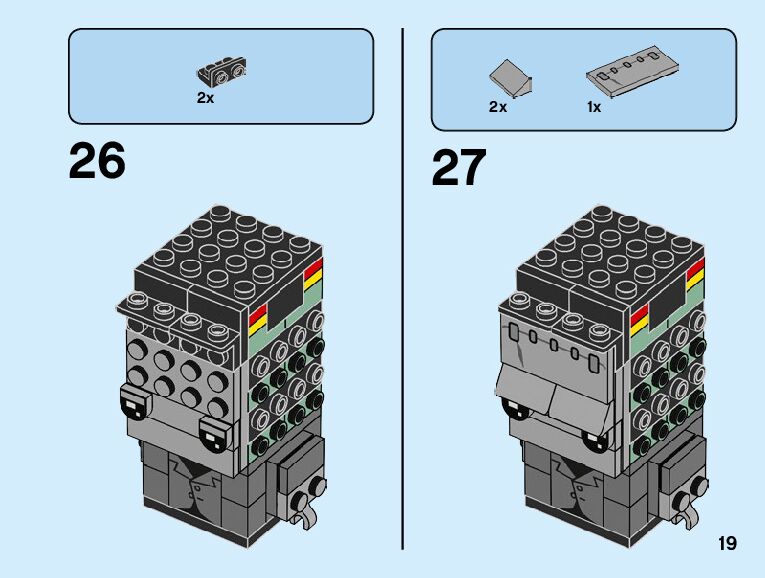 2x

26

2x 1x

27

19