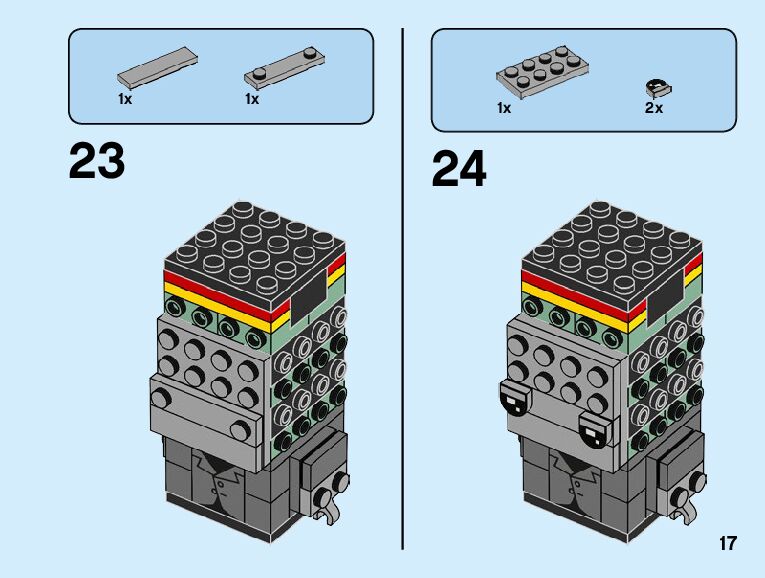 1x 1x

23

1x 2x

24

17