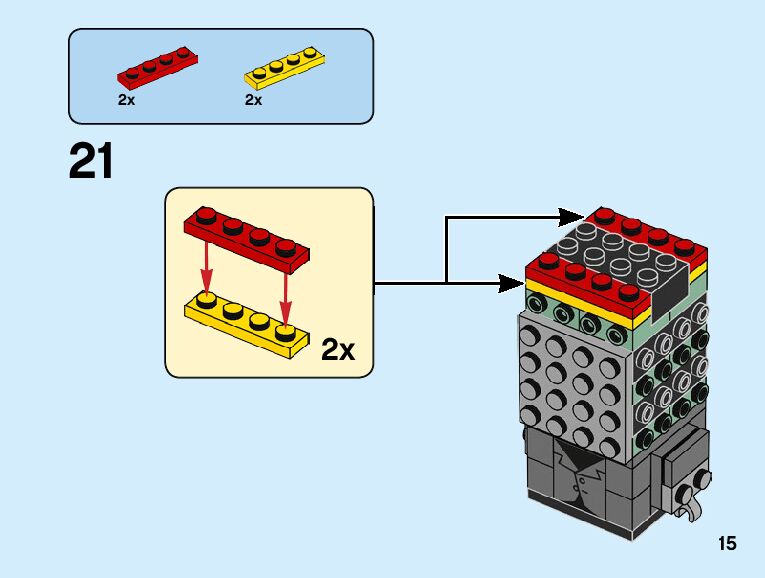 2x
2x

21

2x

15