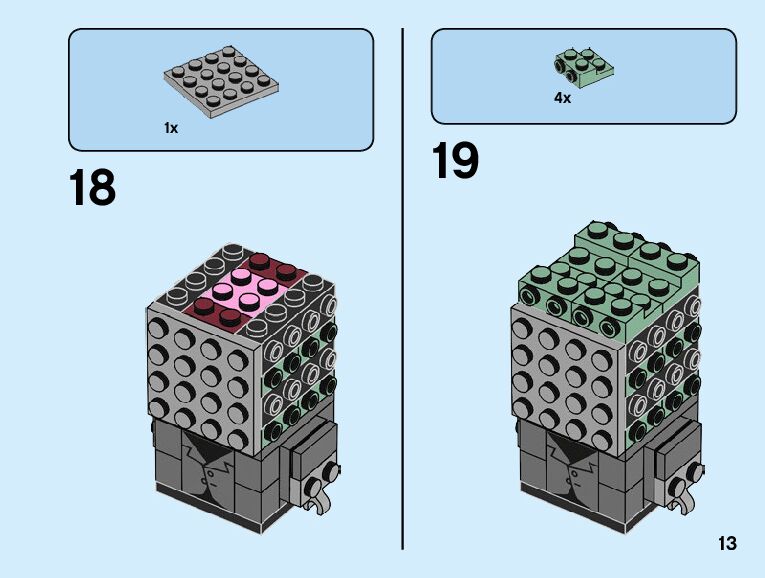 1x

18

4x

19

13