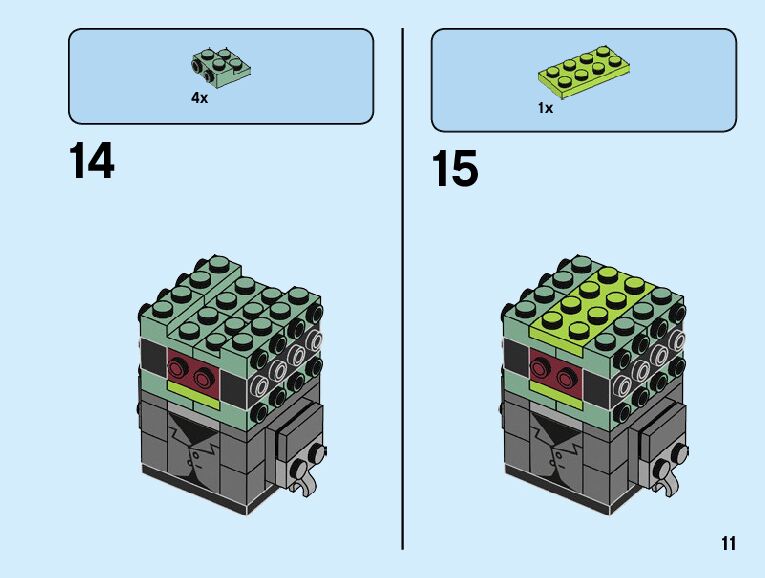 4x

14

1x

15

11