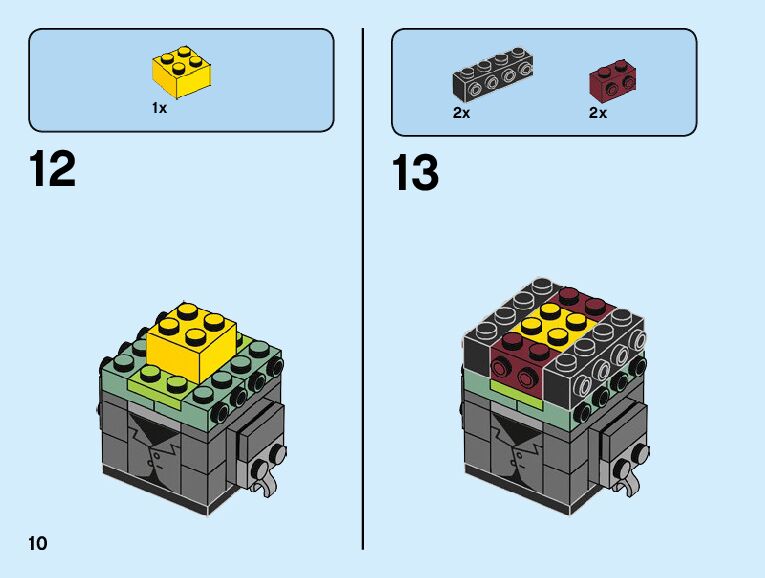 1x

12

2x
2x

13

10