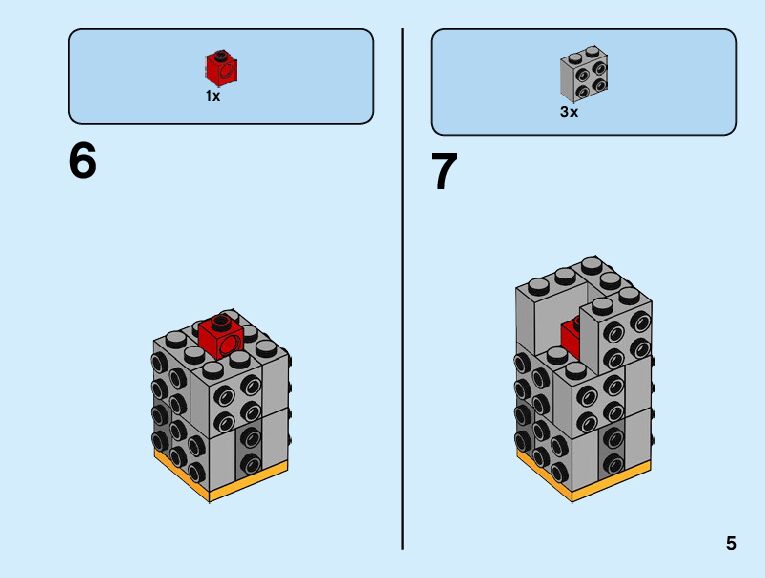 1x

6

3x

7

5