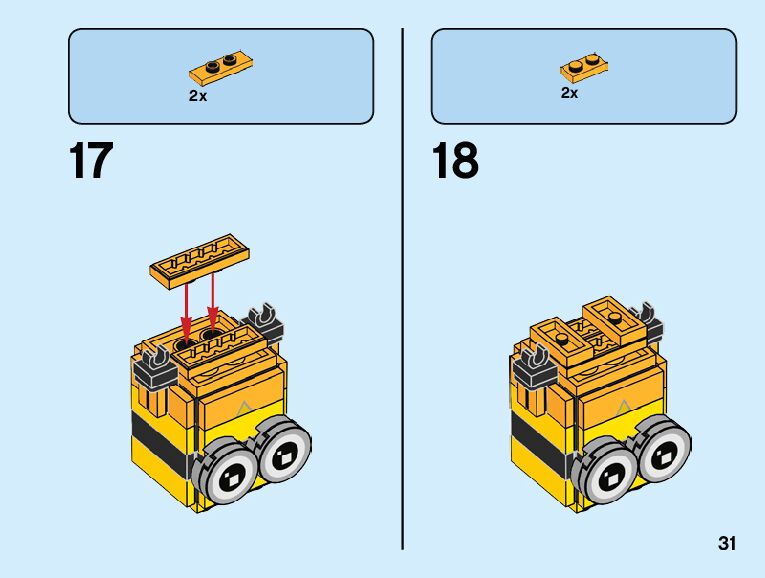 2x

17

2x

18

31