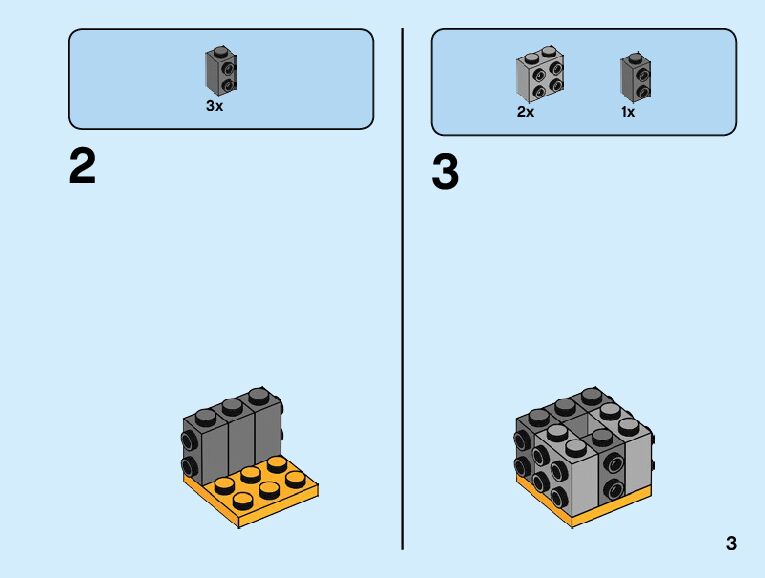 3x

2

2x

1x

3

3