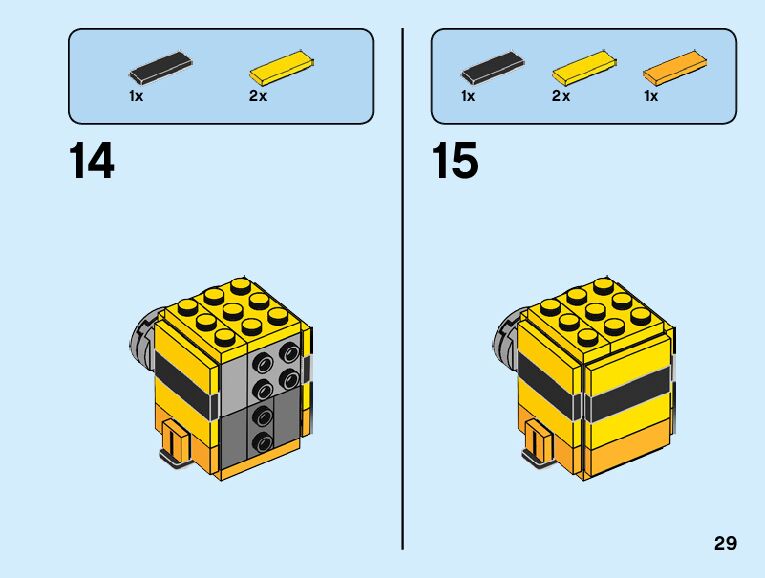 1x 2x

14

1x 2x 1x

15

29