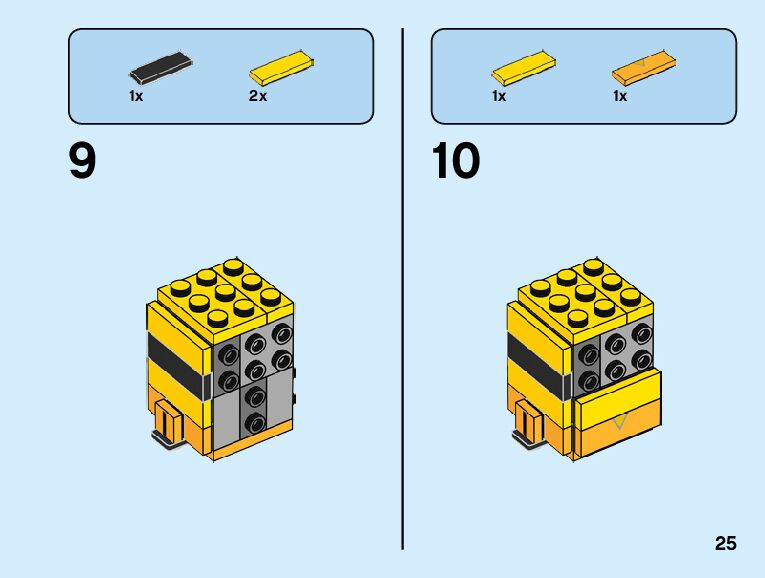 1x 2x

9

1x 1x

10

25