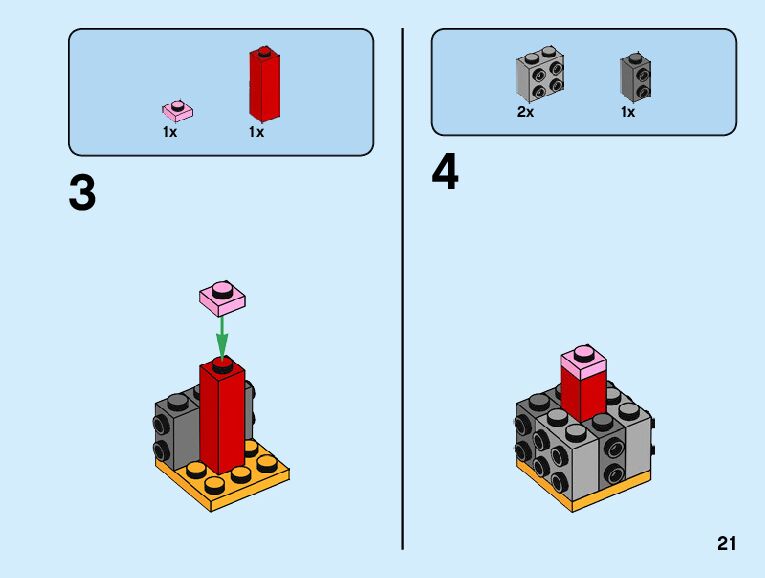 1x 1x

3

2x 1x

4

21