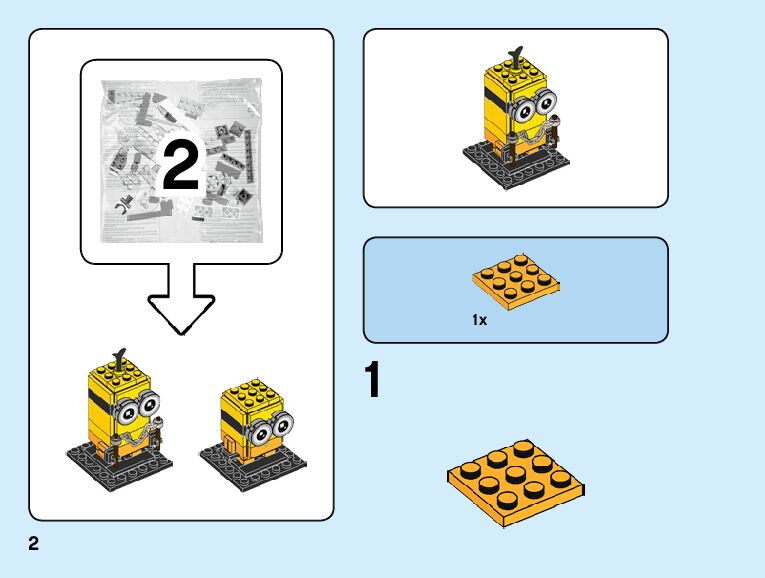 2

1x

1

2