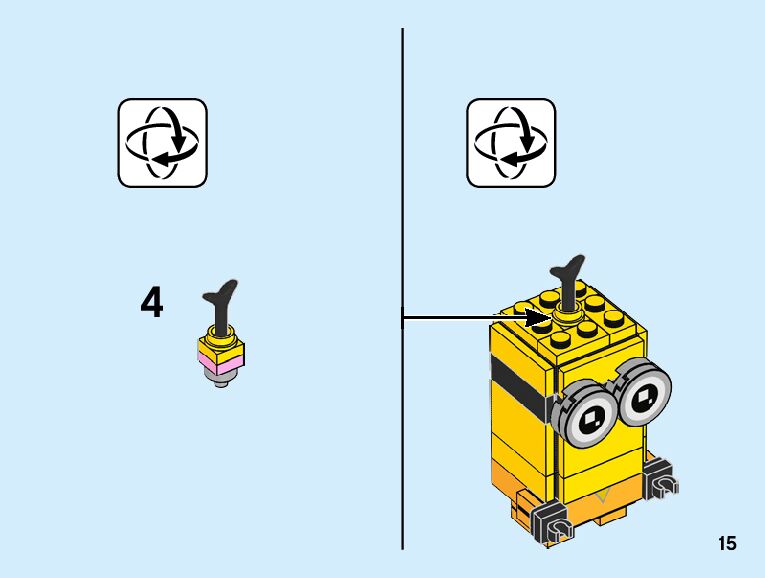 4

15