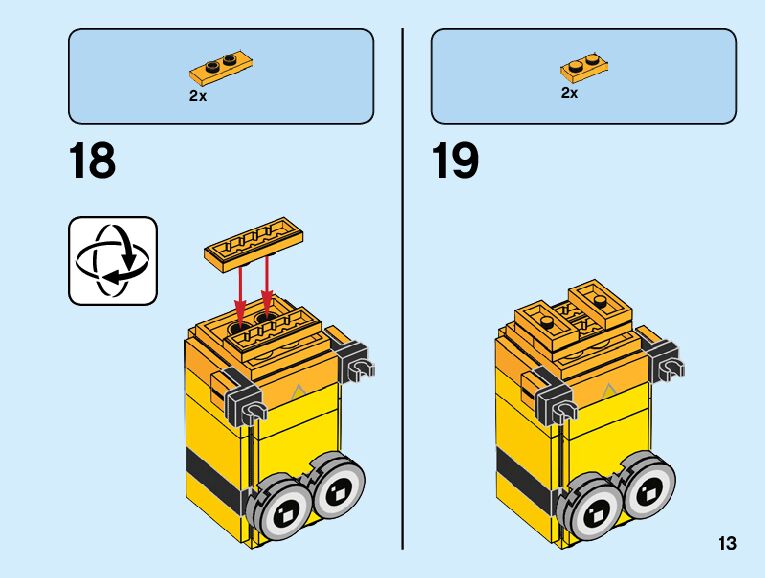 2x

18

2x

19

13