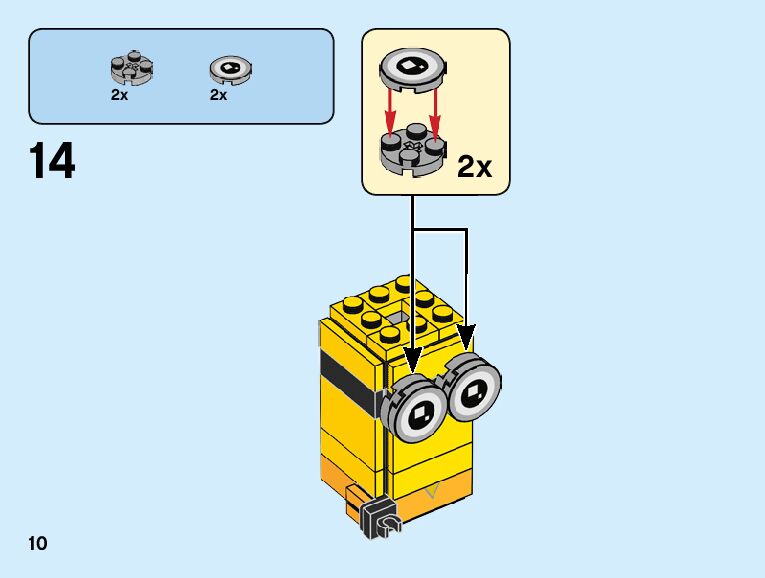 2x
2x

14

2x

10