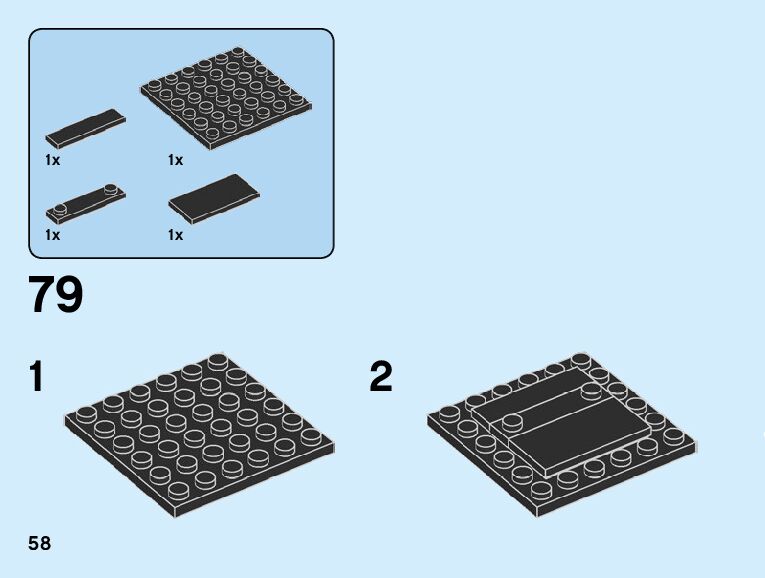 1x

1x

1x

1x

79

1

2

58