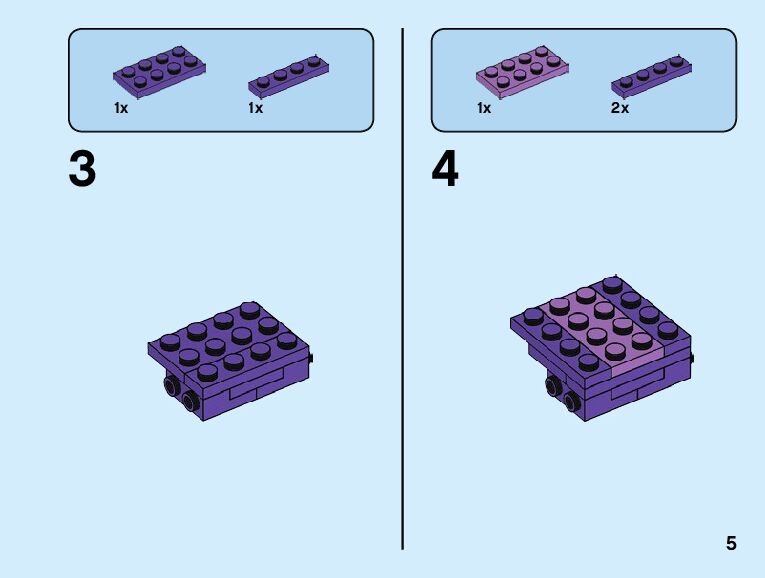 1x 1x

3

1x 2x

4

5