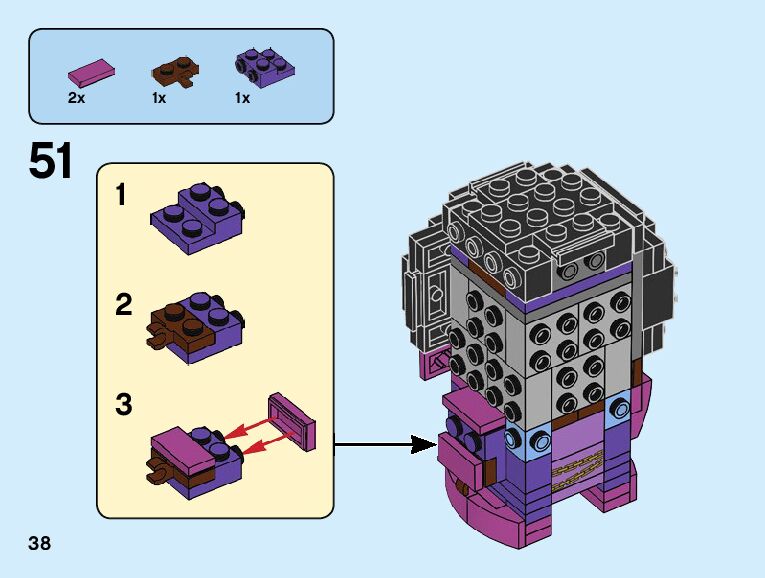 2x
1x
1x

51

1

2

3

38