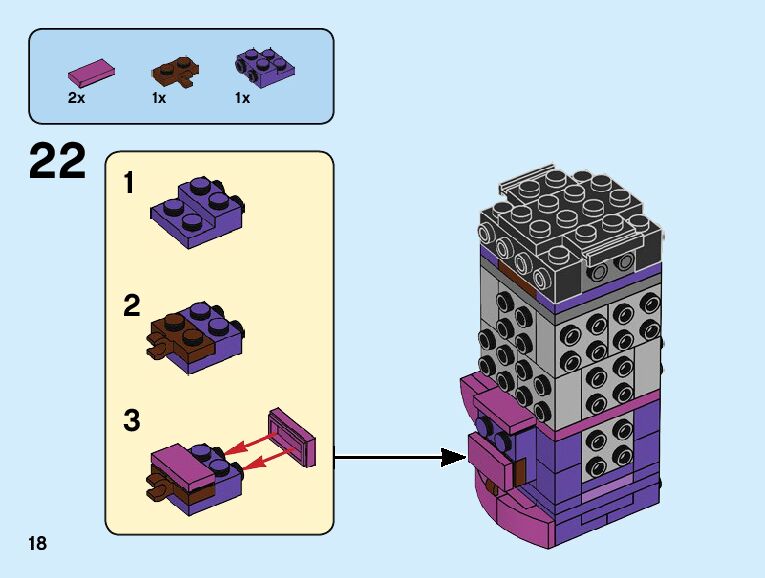 2x 1x 1x

22

1

2

3

18